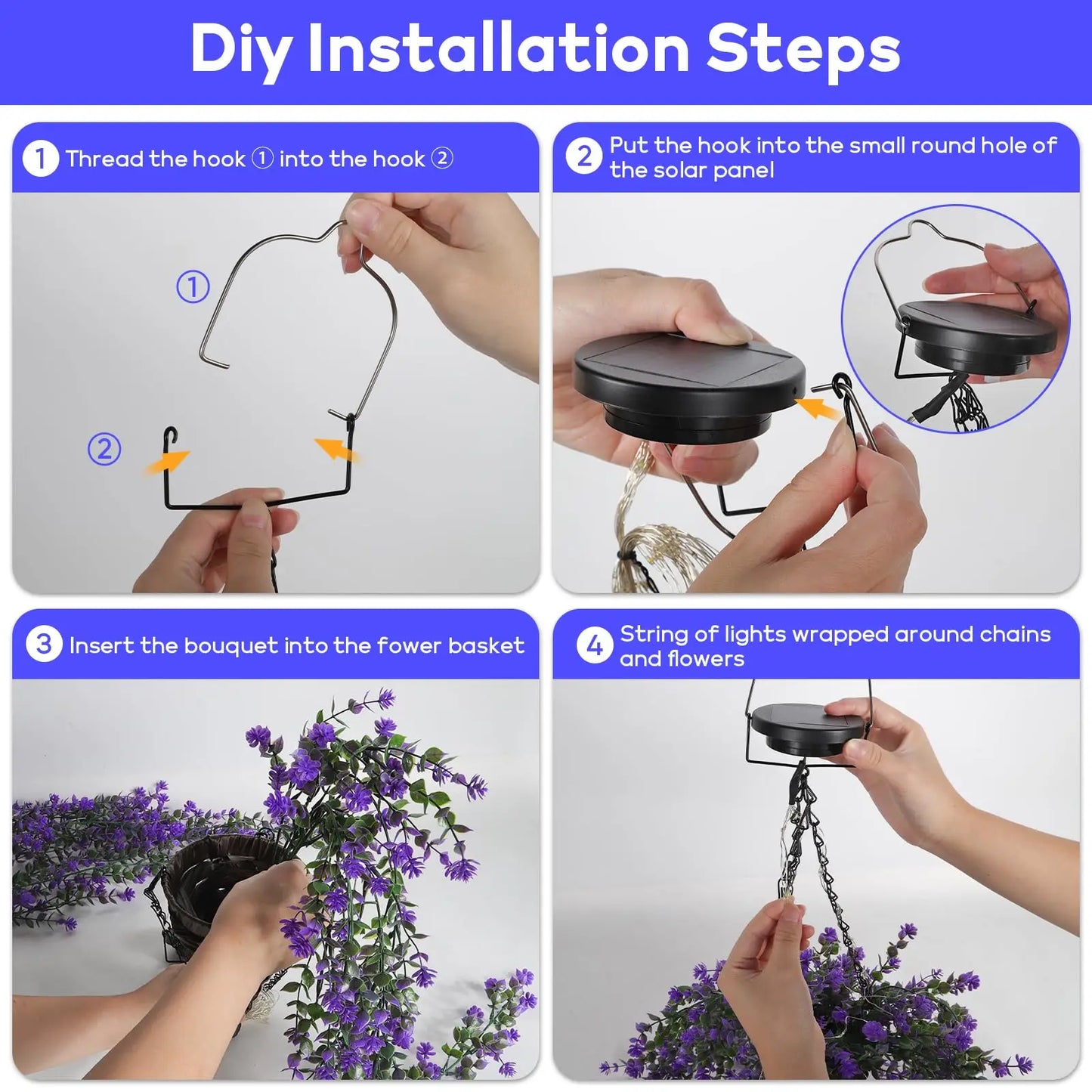 Diy Installation Steps

1 Thread the hook ① into the hook ②

①

②

2 Put the hook into the small round hole of the solar panel

3 Insert the bouquet into the fower basket

4 String of lights wrapped around chains and flowers